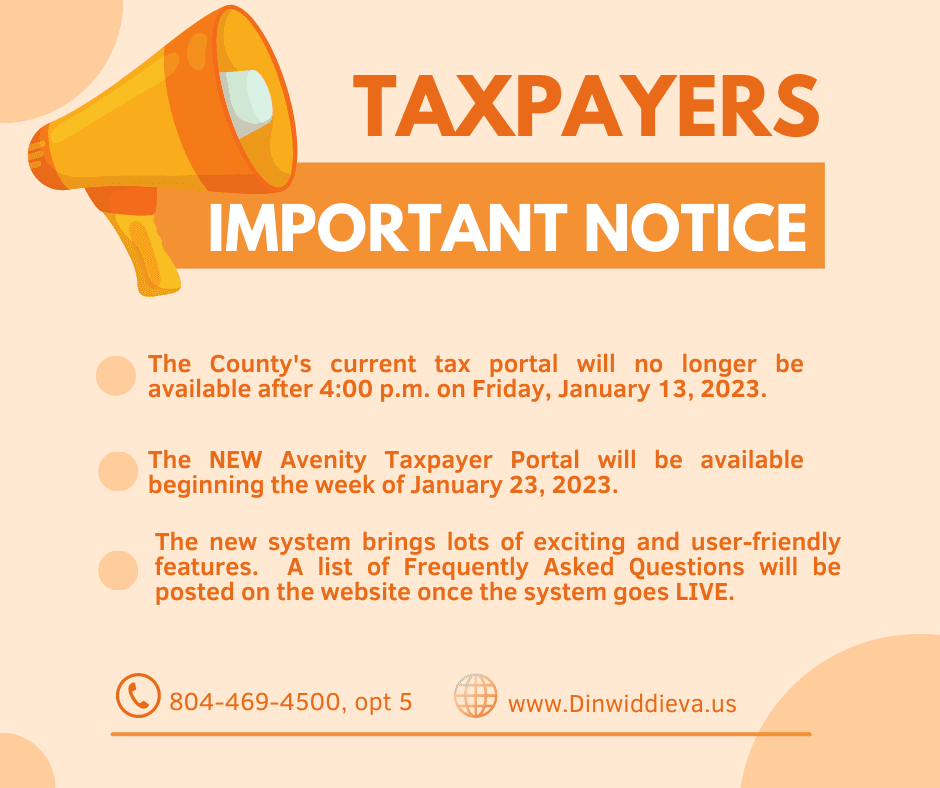 TAXPAYERS

IMPORTANT NOTICE

The County's current tax portal will no longer be available after 4:00 p.m. on Friday, January 13, 2023.

The NEW Avenity Taxpayer Portal will be available beginning the week of January 23, 2023.

The new system brings lots of exciting and user-friendly features. A list of Frequently Asked Questions will be posted on the website once the system goes LIVE.

804-469-4500, opt 5

www.Dinwiddieva.us